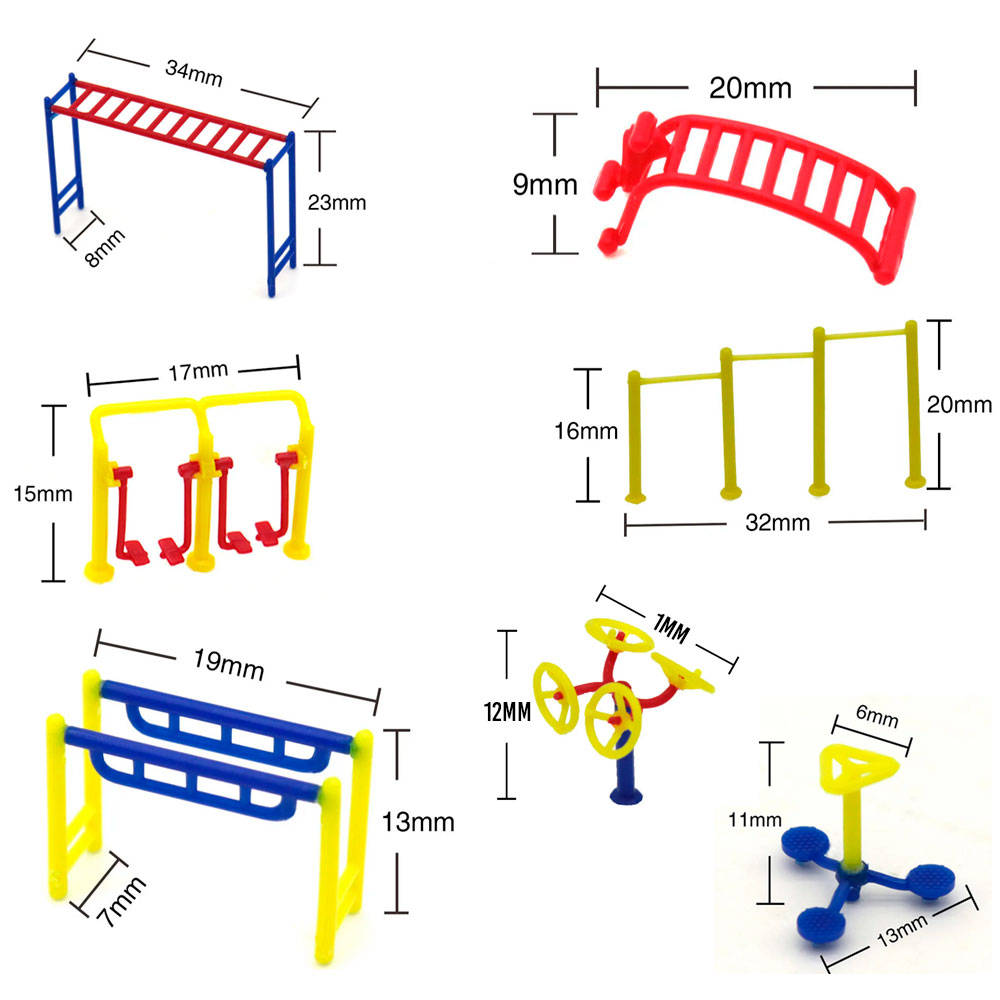 34mm
23mm
8mm
20mm
9mm
17mm
15mm
16mm
20mm
32mm
19mm
13mm
7mm
1MM
12MM
6mm
11mm
13mm